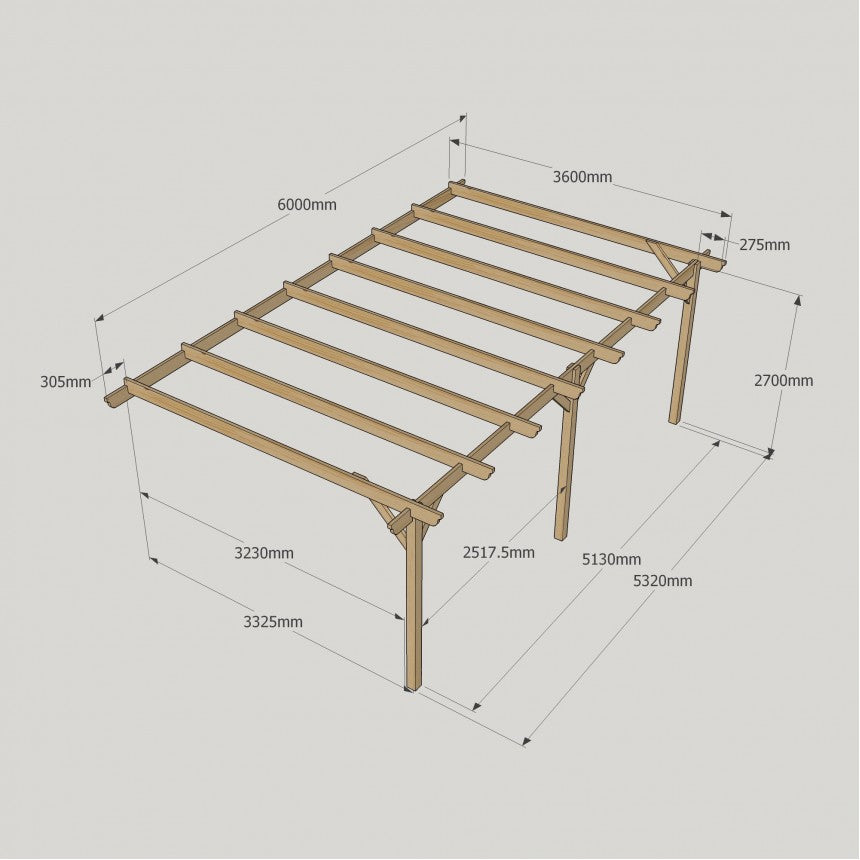 6000mm

3600mm

275mm

305mm

2700mm

3230mm

2517.5mm

5130mm

5320mm

3325mm