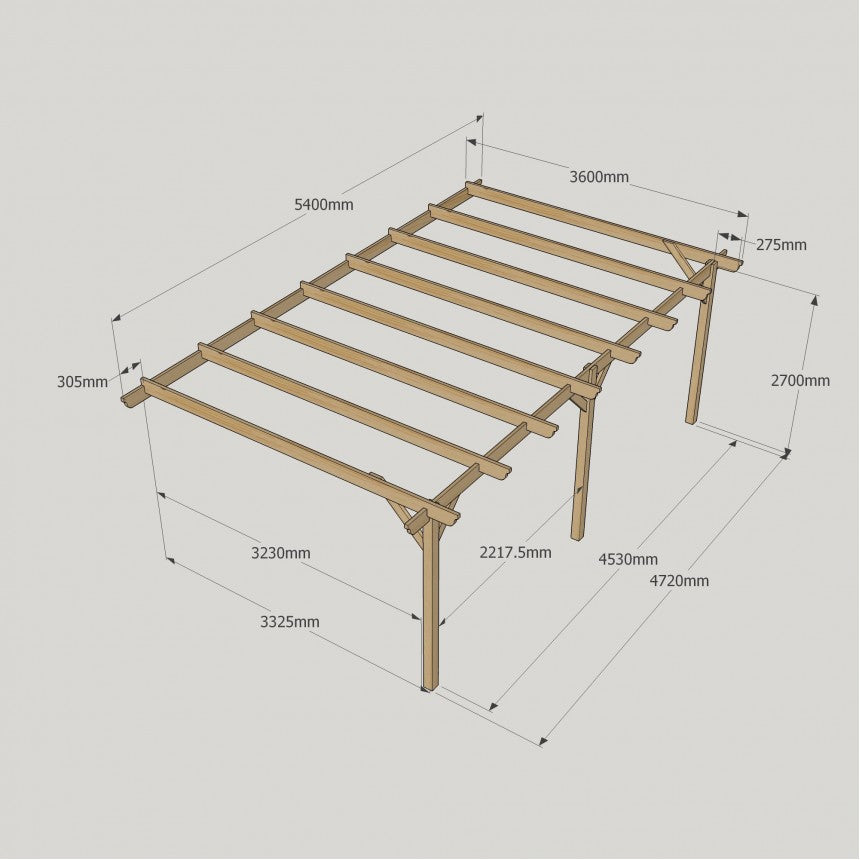 5400mm

3600mm

275mm

305mm

2700mm

3230mm

2217.5mm

4530mm

4720mm

3325mm