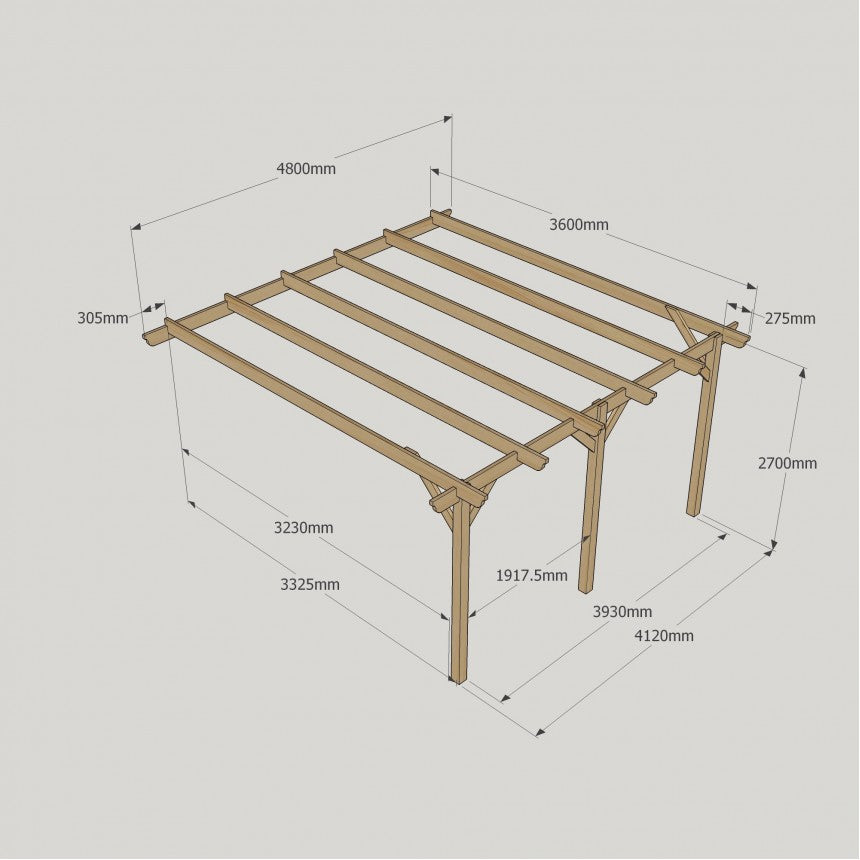 4800mm
3600mm
305mm
275mm
2700mm
3230mm
3325mm
1917.5mm
3930mm
4120mm