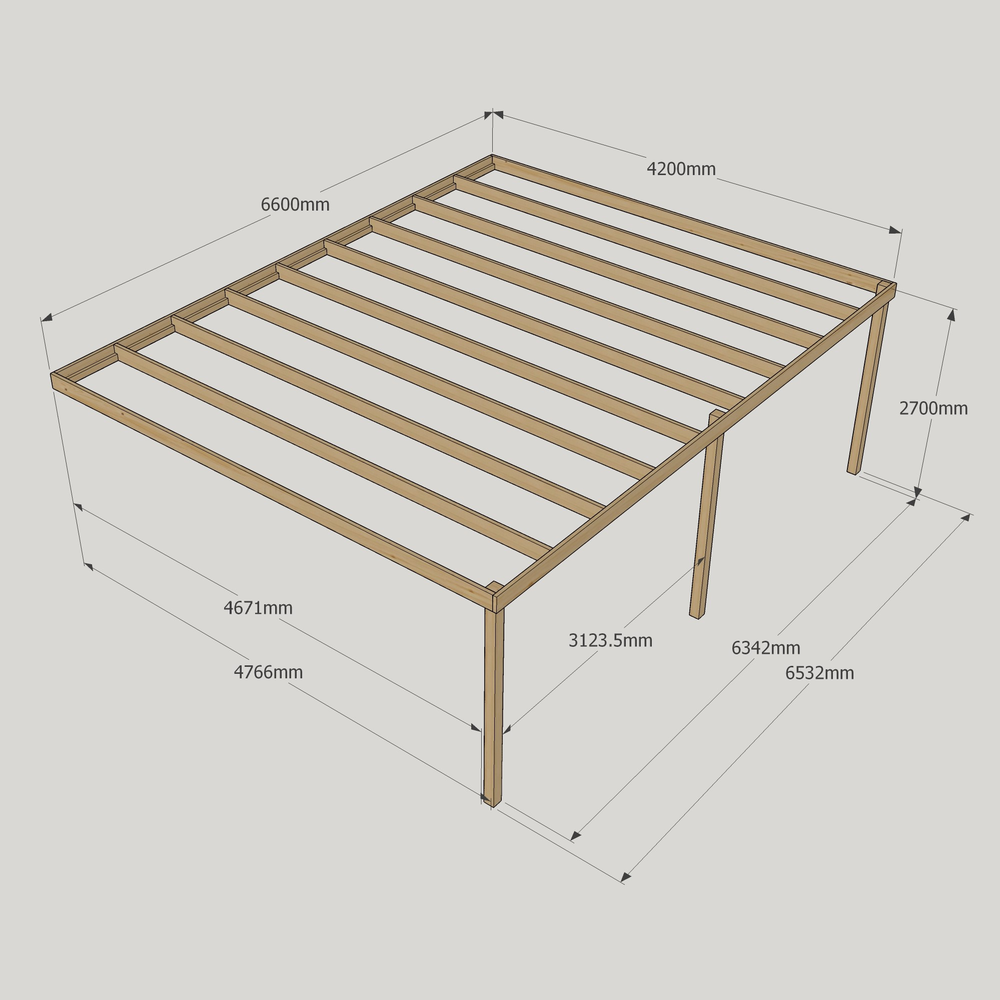 6600mm

4200mm

2700mm

4671mm

4766mm

3123.5mm

6342mm

6532mm