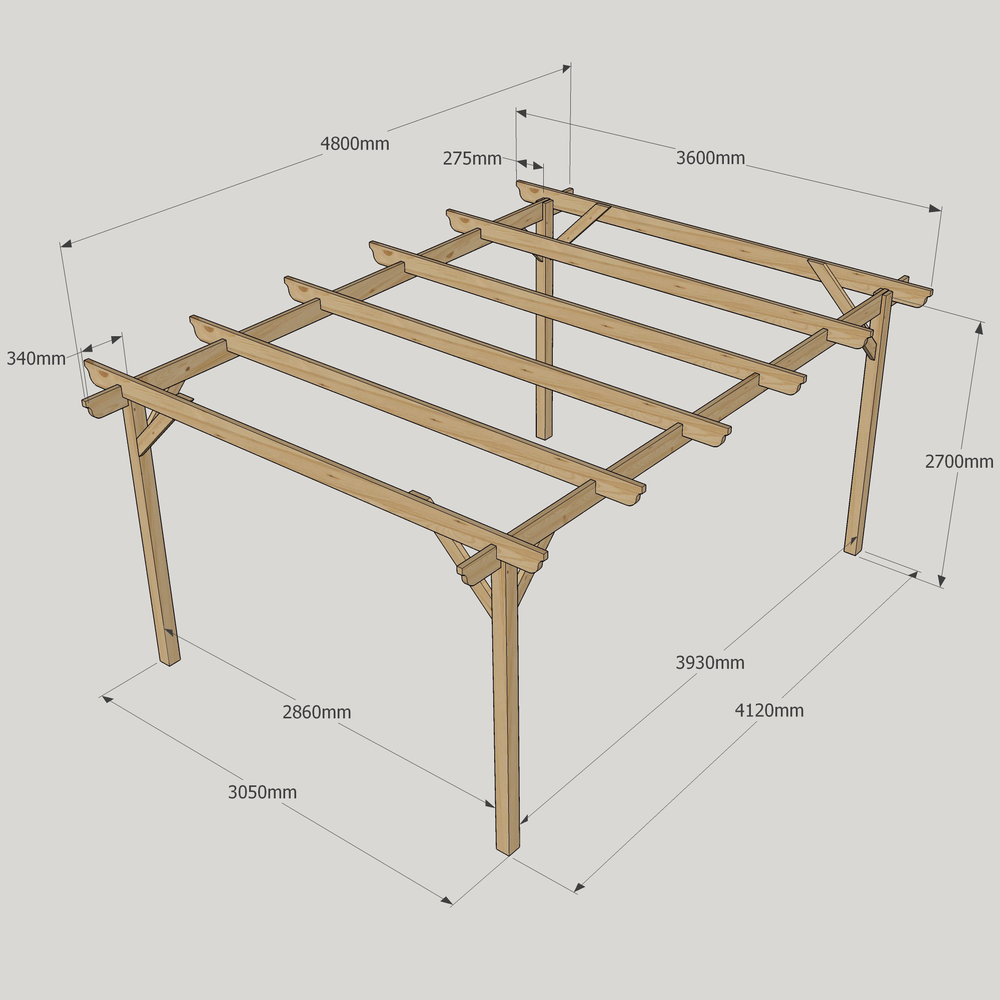 4800mm
275mm
3600mm
340mm
2700mm
3930mm
4120mm
2860mm
3050mm